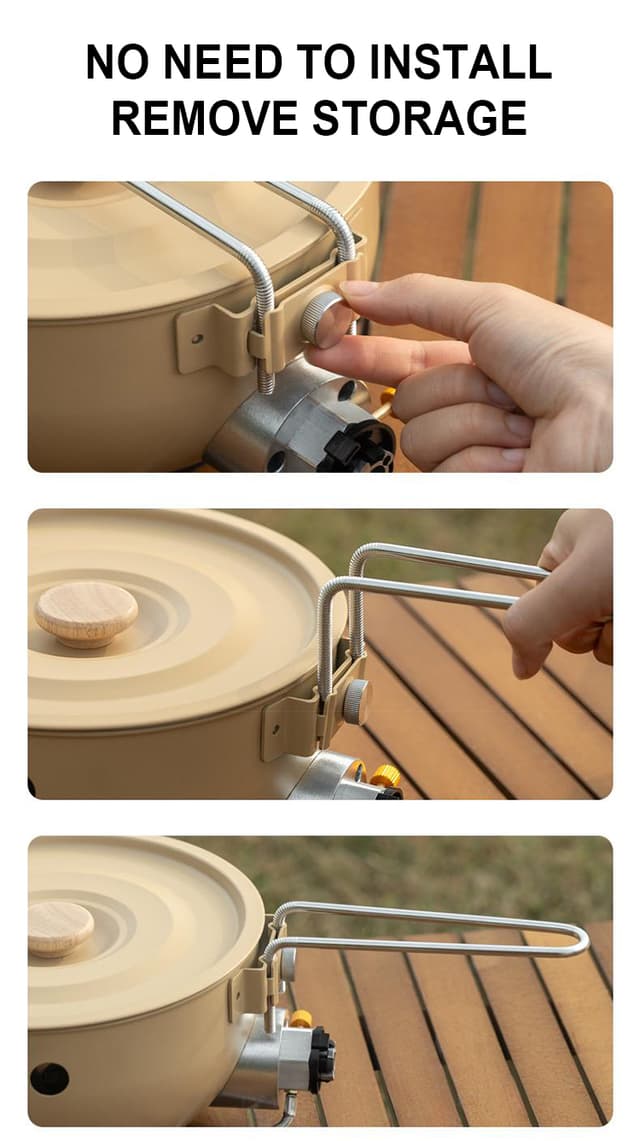 NO NEED TO INSTALL
REMOVE STORAGE