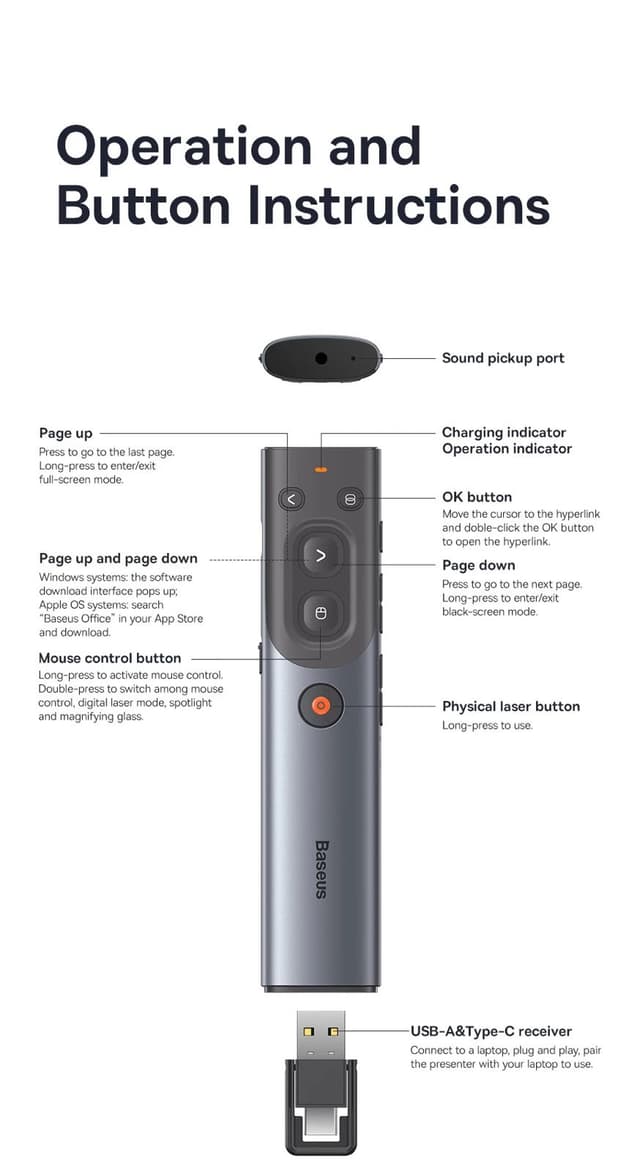 Operation and Button Instructions

Sound pickup port

Page up
Press to go to the last page. Long-press to enter/exit full-screen mode.

Charging indicator
Operation indicator

OK button
Move the cursor to the hyperlink and doble-click the OK button to open the hyperlink.

Page up and page down
Windows systems: the software download interface pops up; Apple OS systems: search "Baseus Office" in your App Store and download.

Page down
Press to go to the next page. Long-press to enter/exit black-screen mode.

Mouse control button
Long-press to activate mouse control. Double-press to switch among mouse control, digital laser mode, spotlight and magnifying glass.

Physical laser button
Long-press to use.

Baseus

USB-A&Type-C receiver
Connect to a laptop, plug and play, pair the presenter with your laptop to use.