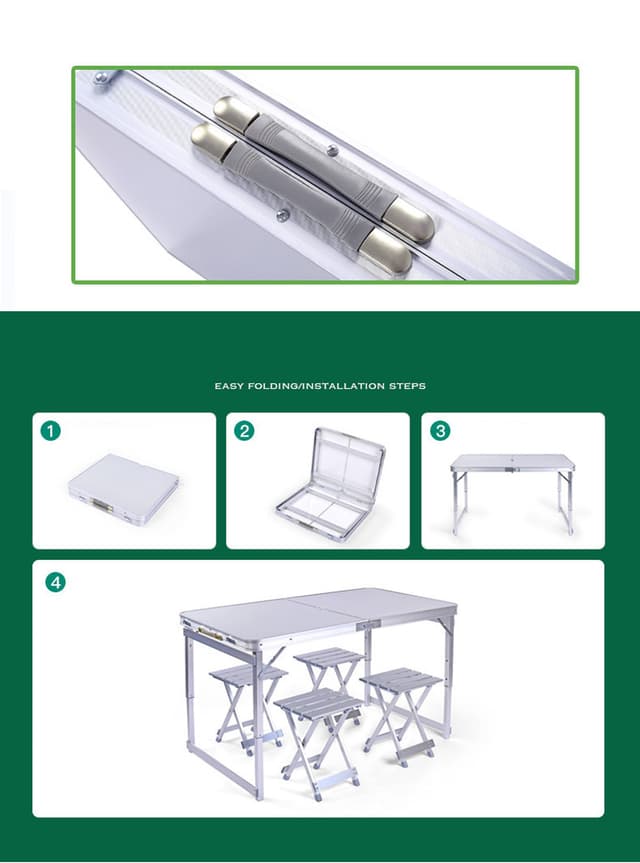 EASY FOLDING/INSTALLATION STEPS

1

2

3

4