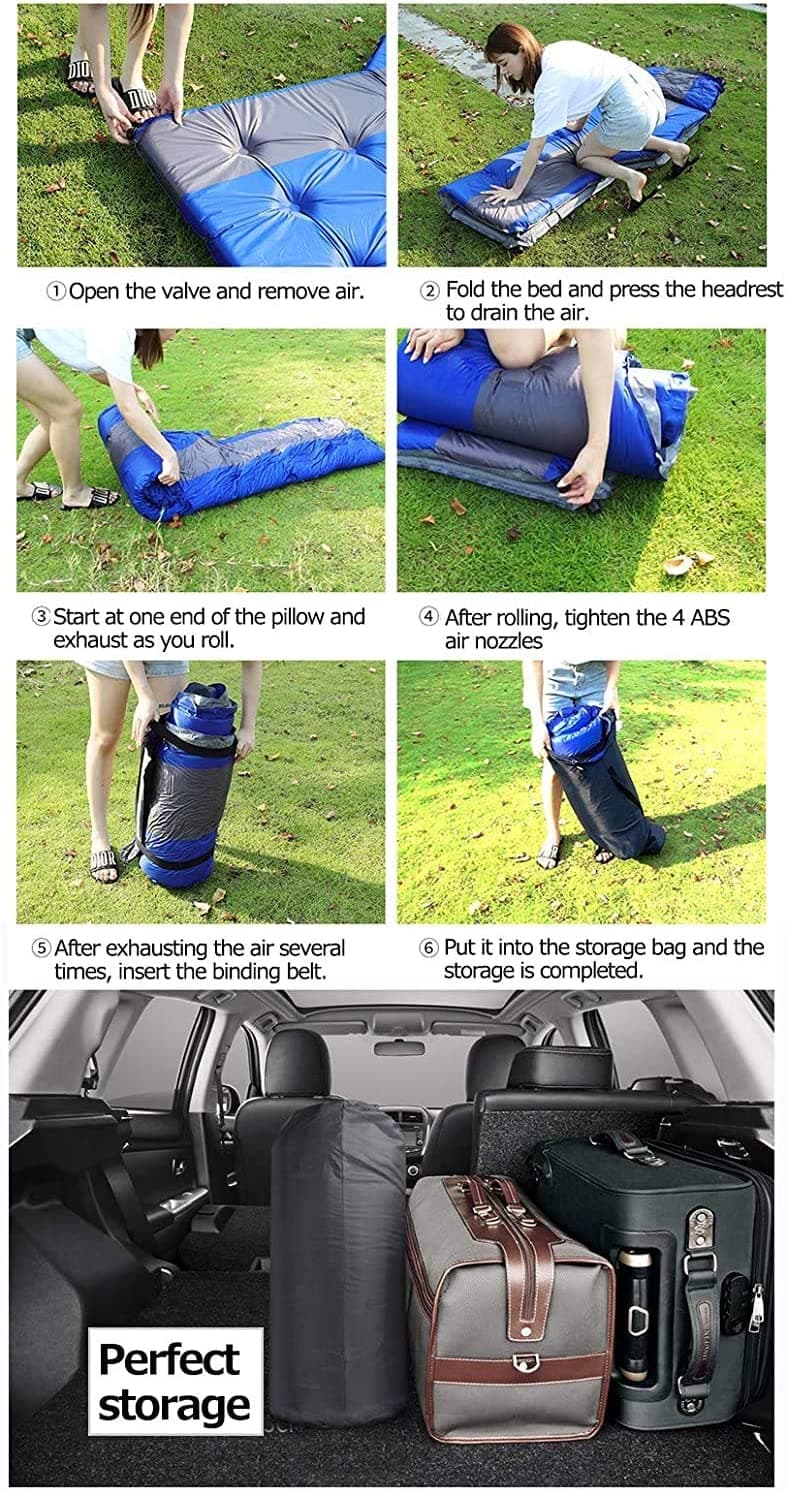 ①Open the valve and remove air.

② Fold the bed and press the headrest to drain the air.

③Start at one end of the pillow and exhaust as you roll.

④ After rolling, tighten the 4 ABS air nozzles

⑤After exhausting the air several times, insert the binding belt.

⑥ Put it into the storage bag and the storage is completed.

Perfect storage