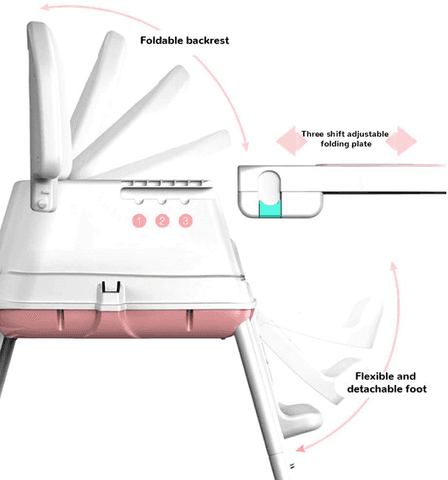 Foldable backrest

Three shift adjustable folding plate

1 2 3

Flexible and detachable foot