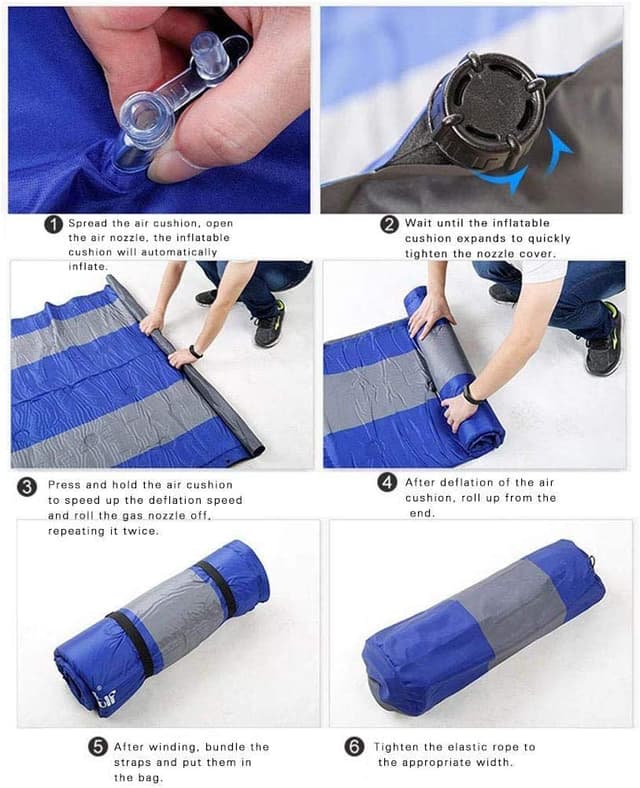 1 Spread the air cushion, open the air nozzle, the inflatable cushion will automatically inflate.

2 Wait until the inflatable cushion expands to quickly tighten the nozzle cover.

3 Press and hold the air cushion to speed up the deflation speed and roll the gas nozzle off, repeating it twice.

4 After deflation of the air cushion, roll up from the end.

5 After winding, bundle the straps and put them in the bag.

6 Tighten the elastic rope to the appropriate width.