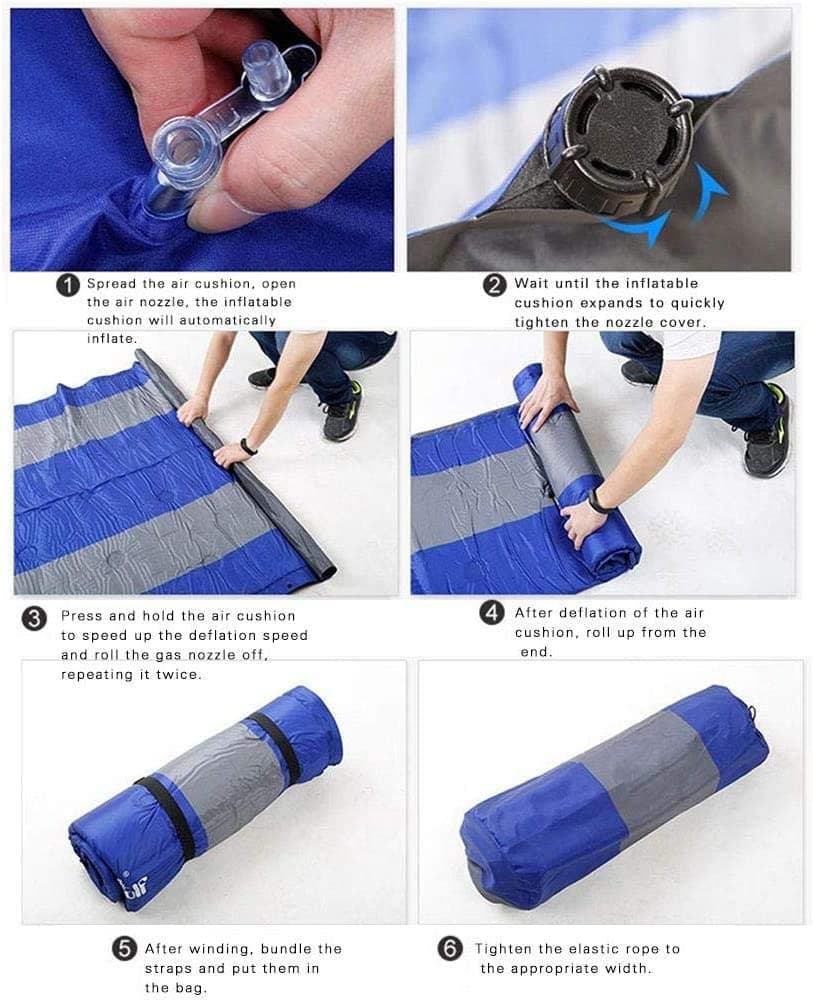 1 Spread the air cushion, open the air nozzle, the inflatable cushion will automatically inflate.

2 Wait until the inflatable cushion expands to quickly tighten the nozzle cover.

3 Press and hold the air cushion to speed up the deflation speed and roll the gas nozzle off, repeating it twice.

4 After deflation of the air cushion, roll up from the end.

5 After winding, bundle the straps and put them in the bag.

6 Tighten the elastic rope to the appropriate width.