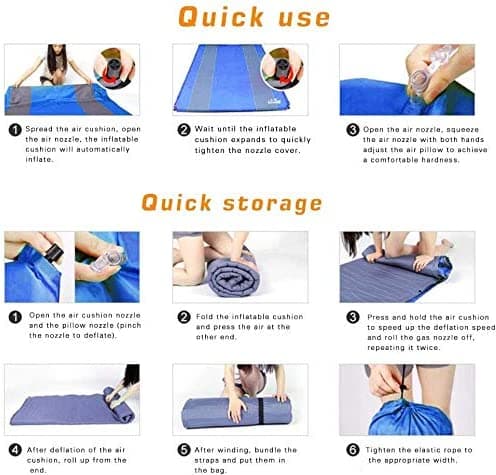 Quick use

1 Spread the air cushion, open the air nozzle, the inflatable cushion will automatically inflate.

2 Wait until the inflatable cushion expands to quickly tighten the nozzle cover.

3 Open the air nozzle, squeeze the air nozzle with both hands adjust the air pillow to achieve a comfortable hardness.

Quick storage

1 Open the air cushion nozzle and the pillow nozzle (pinch the nozzle to deflate).

2 Fold the inflatable cushion and press the air at the other end.

3 Press and hold the air cushion to speed up the deflation speed and roll the gas nozzle off, repeating it twice.

4 After deflation of the air cushion, roll up from the end.

5 After winding, bundle the straps and put them in the bag.

6 Tighten the elastic rope to the appropriate width.