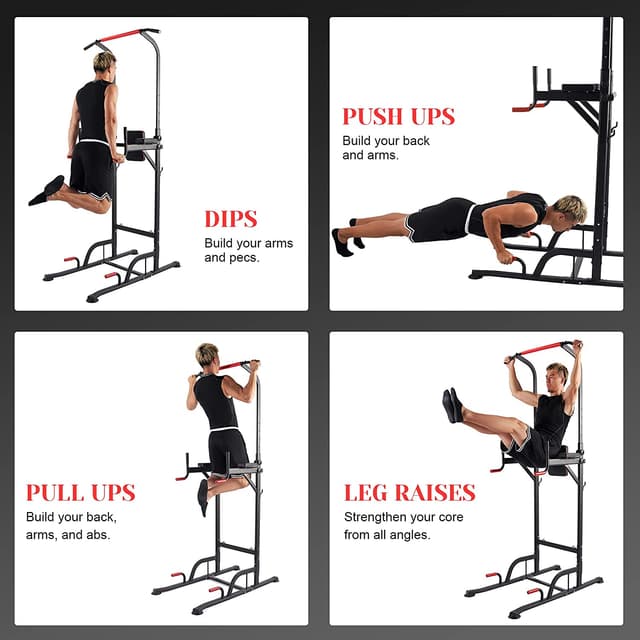 DIPS
Build your arms and pecs.

PUSH UPS
Build your back and arms.

PULL UPS
Build your back, arms, and abs.

LEG RAISES
Strengthen your core from all angles.