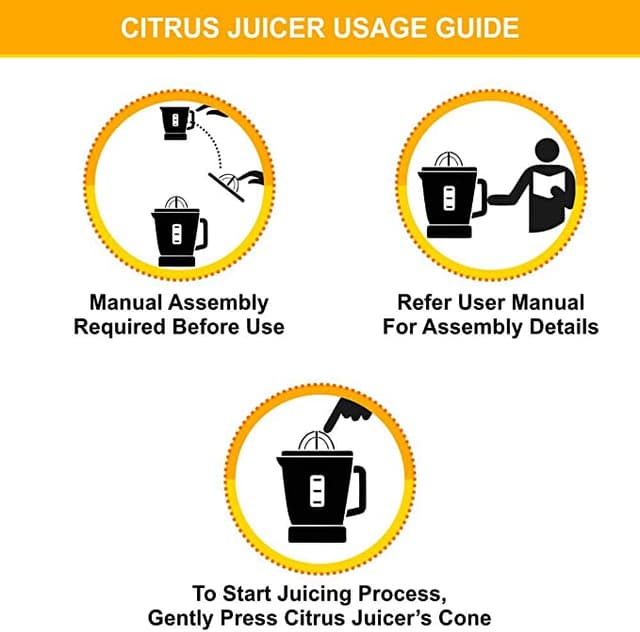 CITRUS JUICER USAGE GUIDE

Manual Assembly Required Before Use

Refer User Manual For Assembly Details

To Start Juicing Process, Gently Press Citrus Juicer's Cone