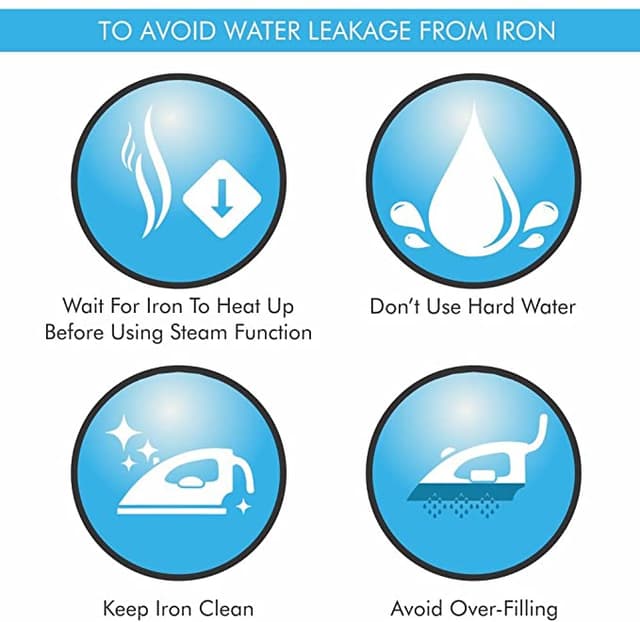 TO AVOID WATER LEAKAGE FROM IRON

Wait For Iron To Heat Up Before Using Steam Function

Don't Use Hard Water

Keep Iron Clean

Avoid Over-Filling