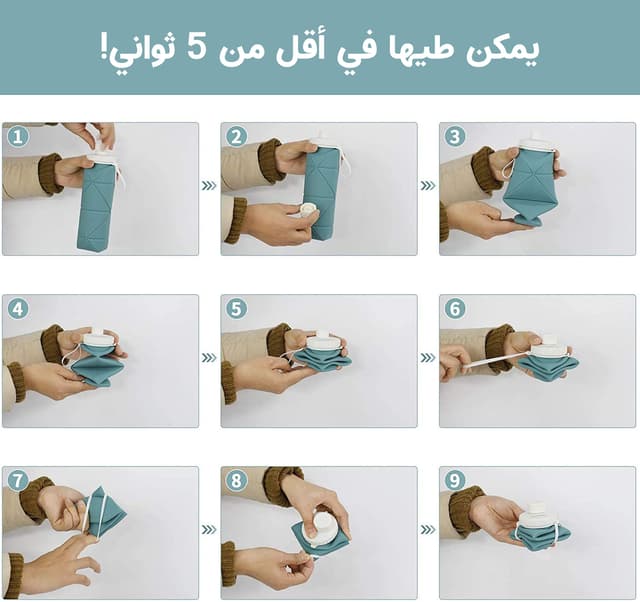 يمكن طيها في أقل من 5 ثواني!

1
2
3
4
5
6
7
8
9